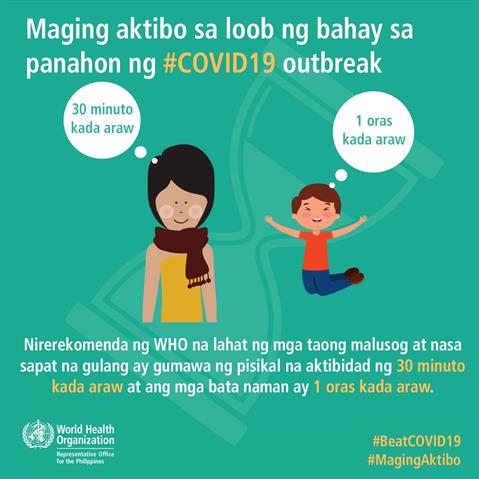 Maging aktibo sa loob ng bahay sa panahon ng #COVID19 outbreak

30 minuto kada araw

1 oras kada araw

Nirerekomenda ng WHO na lahat ng mga taong malusog at nasa sapat na gulang ay gumawa ng pisikal na aktibidad ng 30 minuto kada araw at ang mga bata naman ay 1 oras kada araw.

World Health Organization
Representative Office for the Philippines

#BeatCOVID19
#MagingAktibo