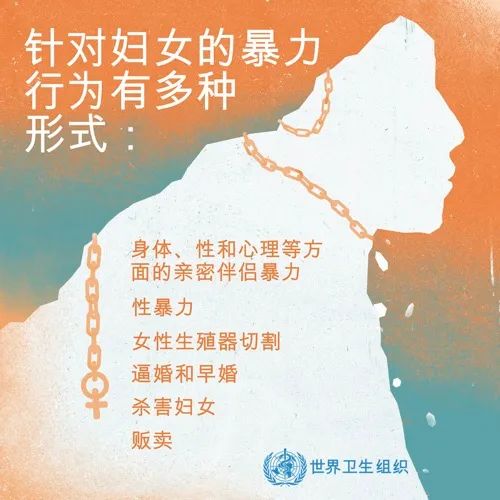 针对妇女的暴力行为有多种形式：

身体、性和心理等方面的亲密伴侣暴力

性暴力

女性生殖器切割

逼婚和早婚

杀害妇女

贩卖

世界卫生组织