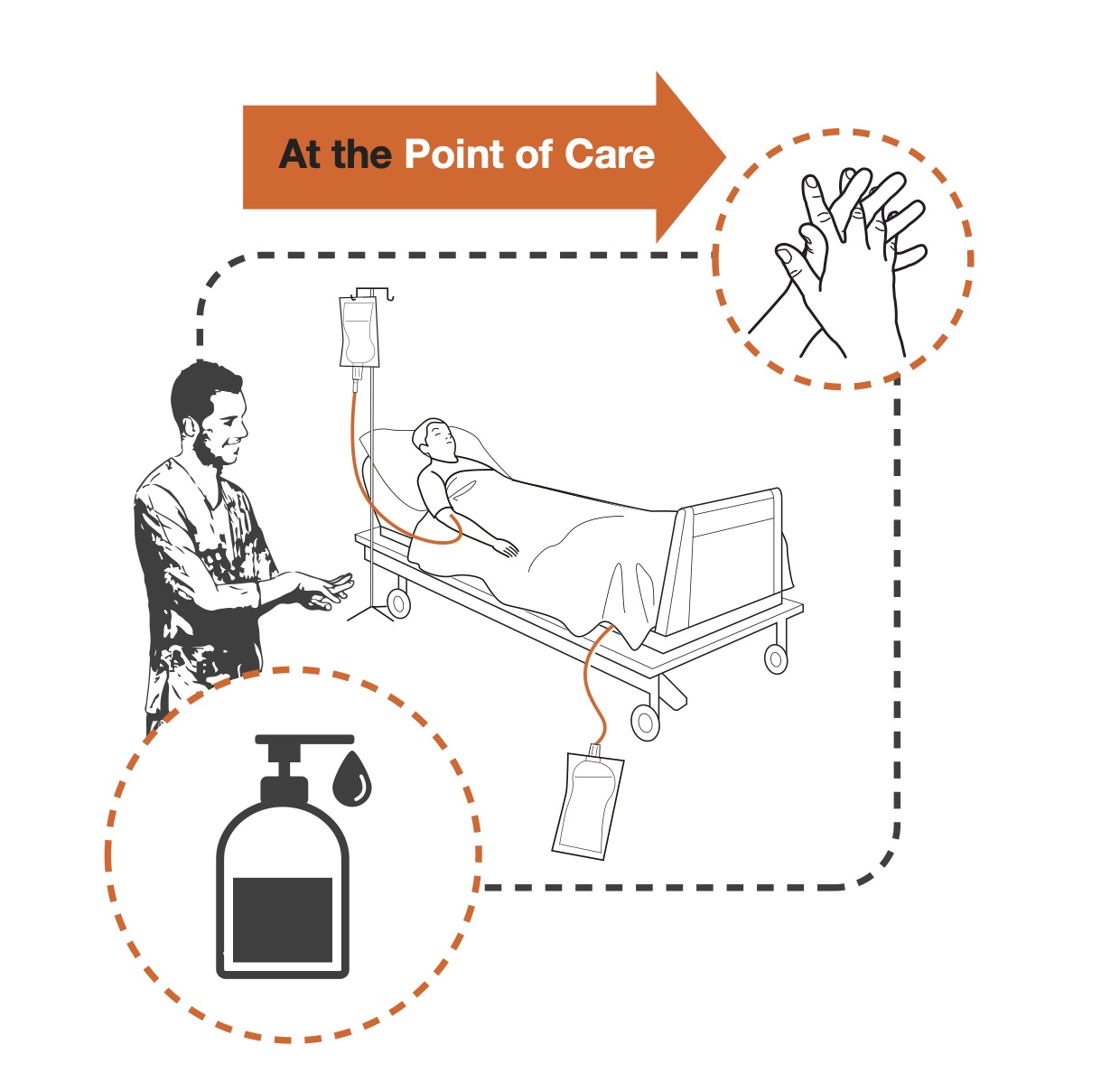 At the Point of Care