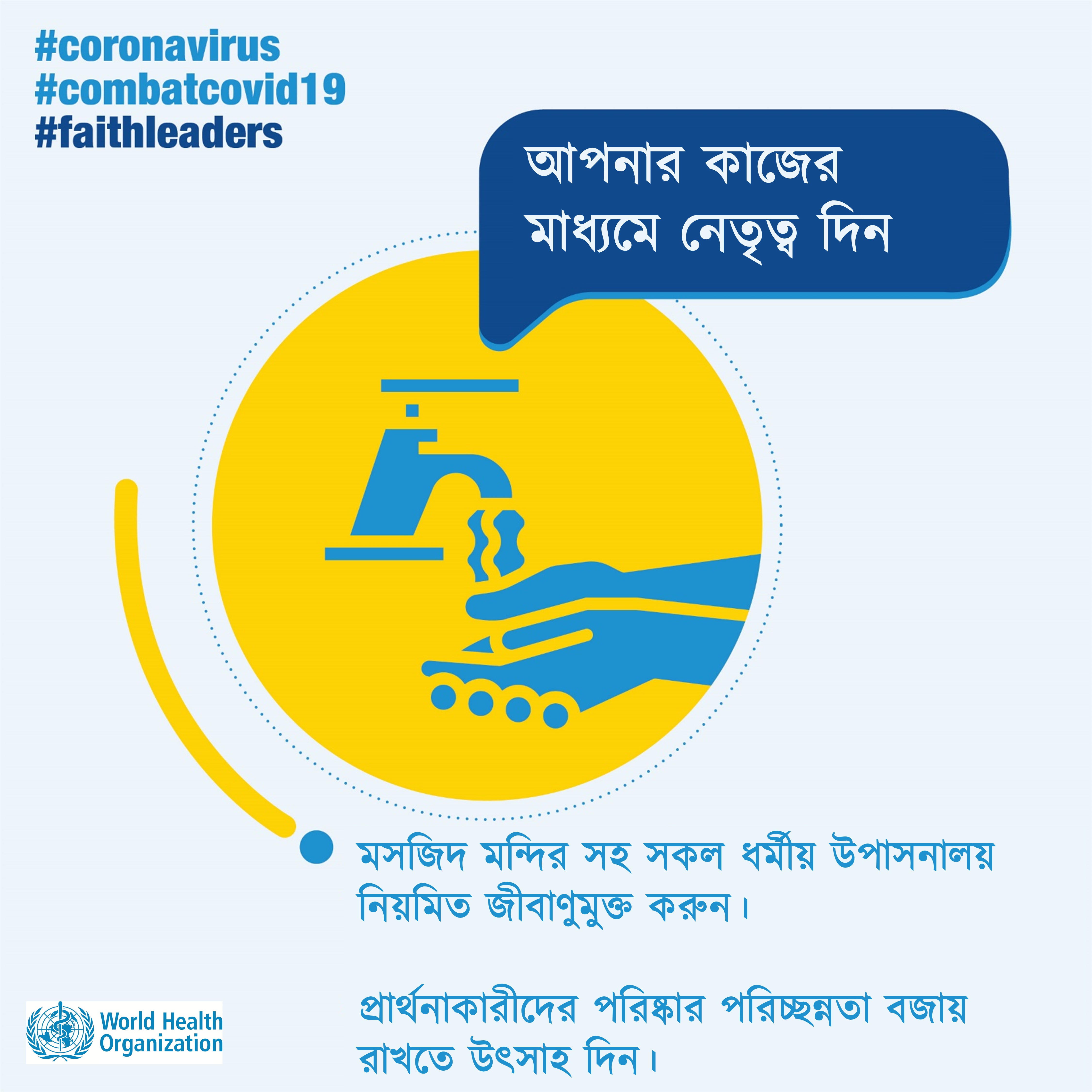 #coronavirus
#combatcovid19
#faithleaders

আপনার কাজের মাধ্যমে নেতৃত্ব দিন

মসজিদ মন্দির সহ সকল ধর্মীয় উপাসনালয় নিয়মিত জীবাণুমুক্ত করুন।

প্রার্থনাকারীদের পরিষ্কার পরিচ্ছন্নতা বজায় রাখতে উৎসাহ দিন।

World Health Organization